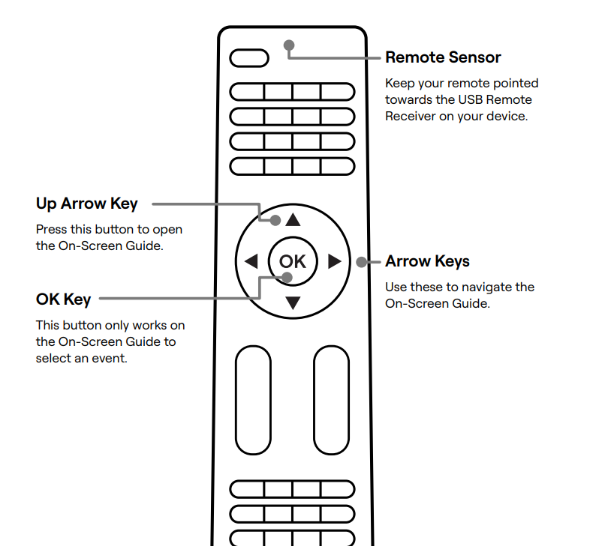 Remote Sensor

Keep your remote pointed towards the USB Remote Receiver on your device.

Up Arrow Key

Press this button to open the On-Screen Guide.

OK

Arrow Keys

Use these to navigate the On-Screen Guide.

OK Key

This button only works on the On-Screen Guide to select an event.